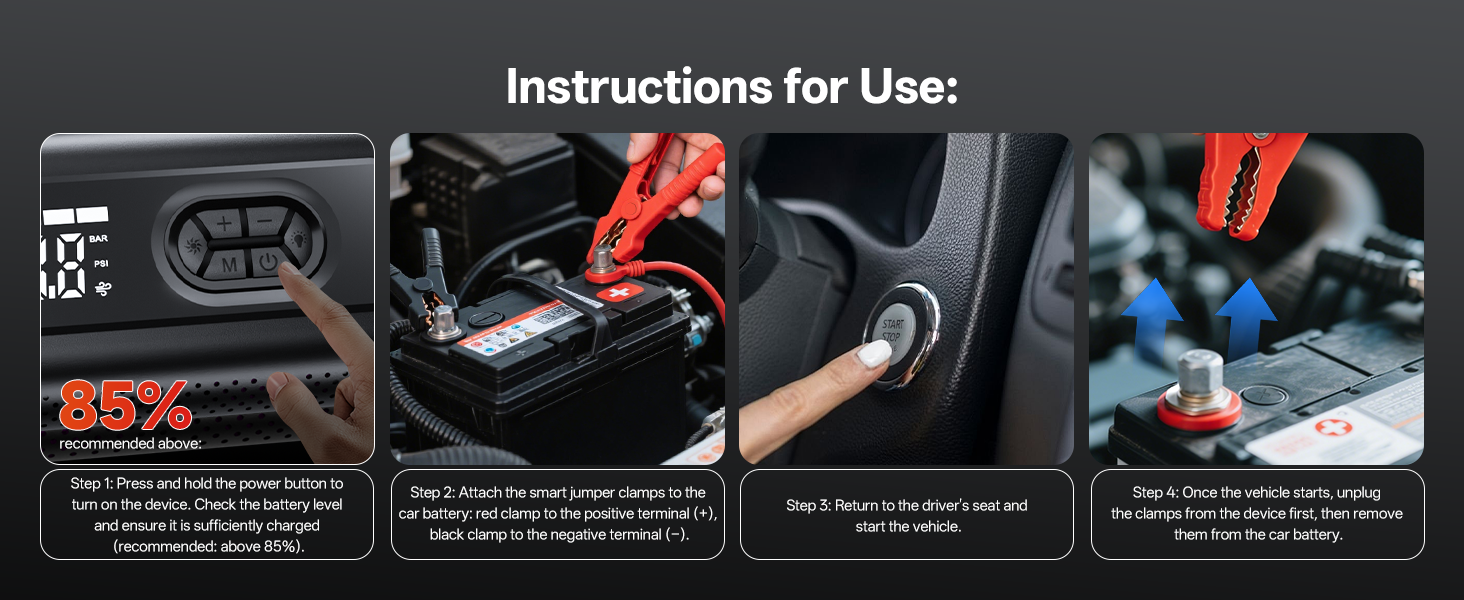 Instructions for Use:

BAR
PSI
M

85%
recommended above:

Step 1: Press and hold the power button to turn on the device. Check the battery level and ensure it is sufficiently charged (recommended: above 85%).

Step 2: Attach the smart jumper clamps to the car battery: red clamp to the positive terminal (+), black clamp to the negative terminal (−).

START STOP

Step 3: Return to the driver's seat and start the vehicle.

Step 4: Once the vehicle starts, unplug the clamps from the device first, then remove them from the car battery.